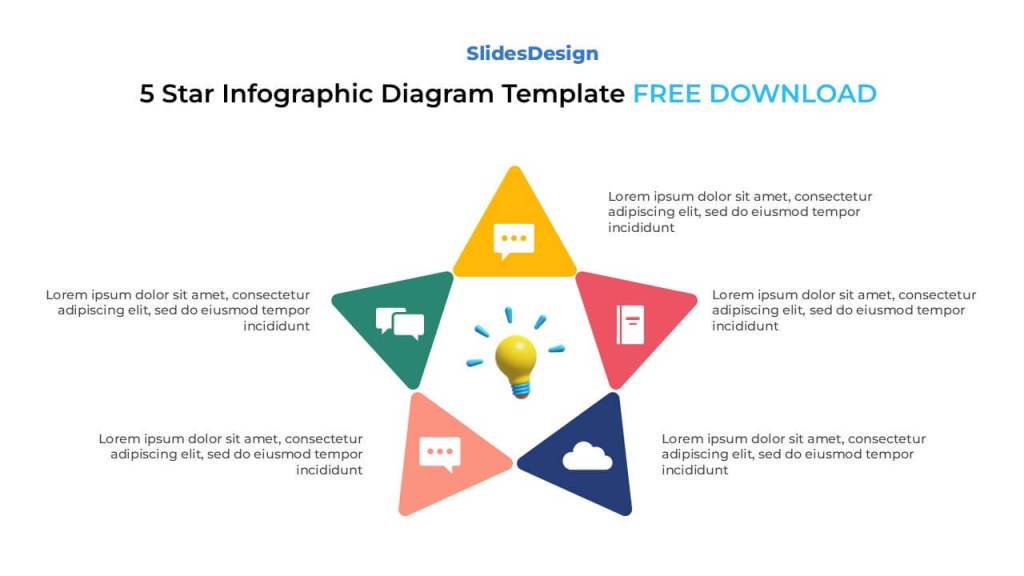 SlidesDesign

5 Star Infographic Diagram Template FREE DOWNLOAD

Lorem ipsum dolor sit amet, consectetur adipiscing elit, sed do eiusmod tempor incididunt

Lorem ipsum dolor sit amet, consectetur adipiscing elit, sed do eiusmod tempor incididunt

Lorem ipsum dolor sit amet, consectetur adipiscing elit, sed do eiusmod tempor incididunt

Lorem ipsum dolor sit amet, consectetur adipiscing elit, sed do eiusmod tempor incididunt

Lorem ipsum dolor sit amet, consectetur adipiscing elit, sed do eiusmod tempor incididunt