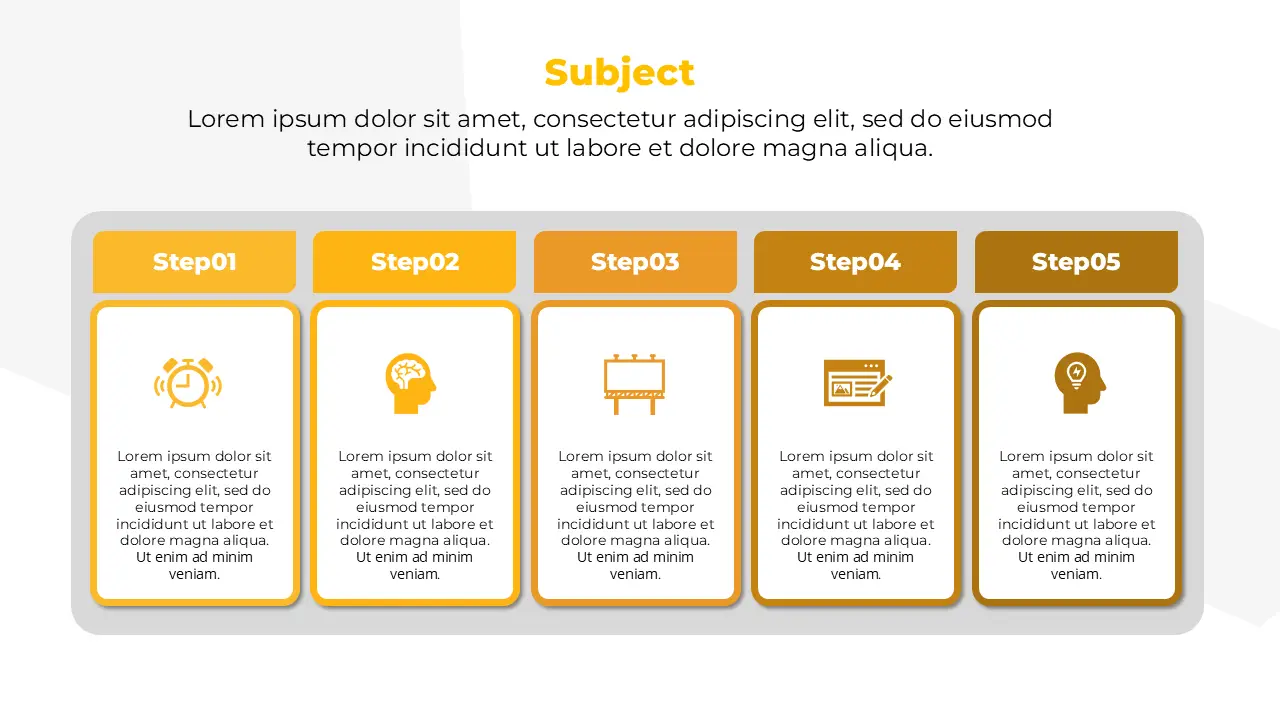 Subject

Lorem ipsum dolor sit amet, consectetur adipiscing elit, sed do eiusmod tempor incididunt ut labore et dolore magna aliqua.

Step01

Lorem ipsum dolor sit amet, consectetur adipiscing elit, sed do eiusmod tempor incididunt ut labore et dolore magna aliqua. Ut enim ad minim veniam.

Step02

Lorem ipsum dolor sit amet, consectetur adipiscing elit, sed do eiusmod tempor incididunt ut labore et dolore magna aliqua. Ut enim ad minim veniam.

Step03

Lorem ipsum dolor sit amet, consectetur adipiscing elit, sed do eiusmod tempor incididunt ut labore et dolore magna aliqua. Ut enim ad minim veniam.

Step04

Lorem ipsum dolor sit amet, consectetur adipiscing elit, sed do eiusmod tempor incididunt ut labore et dolore magna aliqua. Ut enim ad minim veniam.

Step05

Lorem ipsum dolor sit amet, consectetur adipiscing elit, sed do eiusmod tempor incididunt ut labore et dolore magna aliqua. Ut enim ad minim veniam.